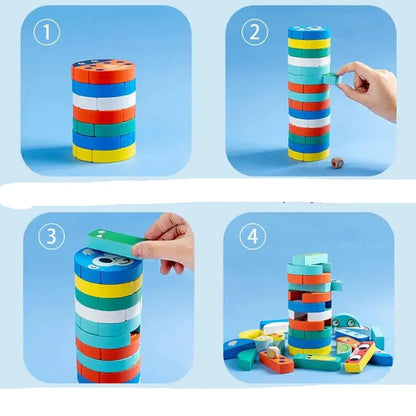 1

2

3

4