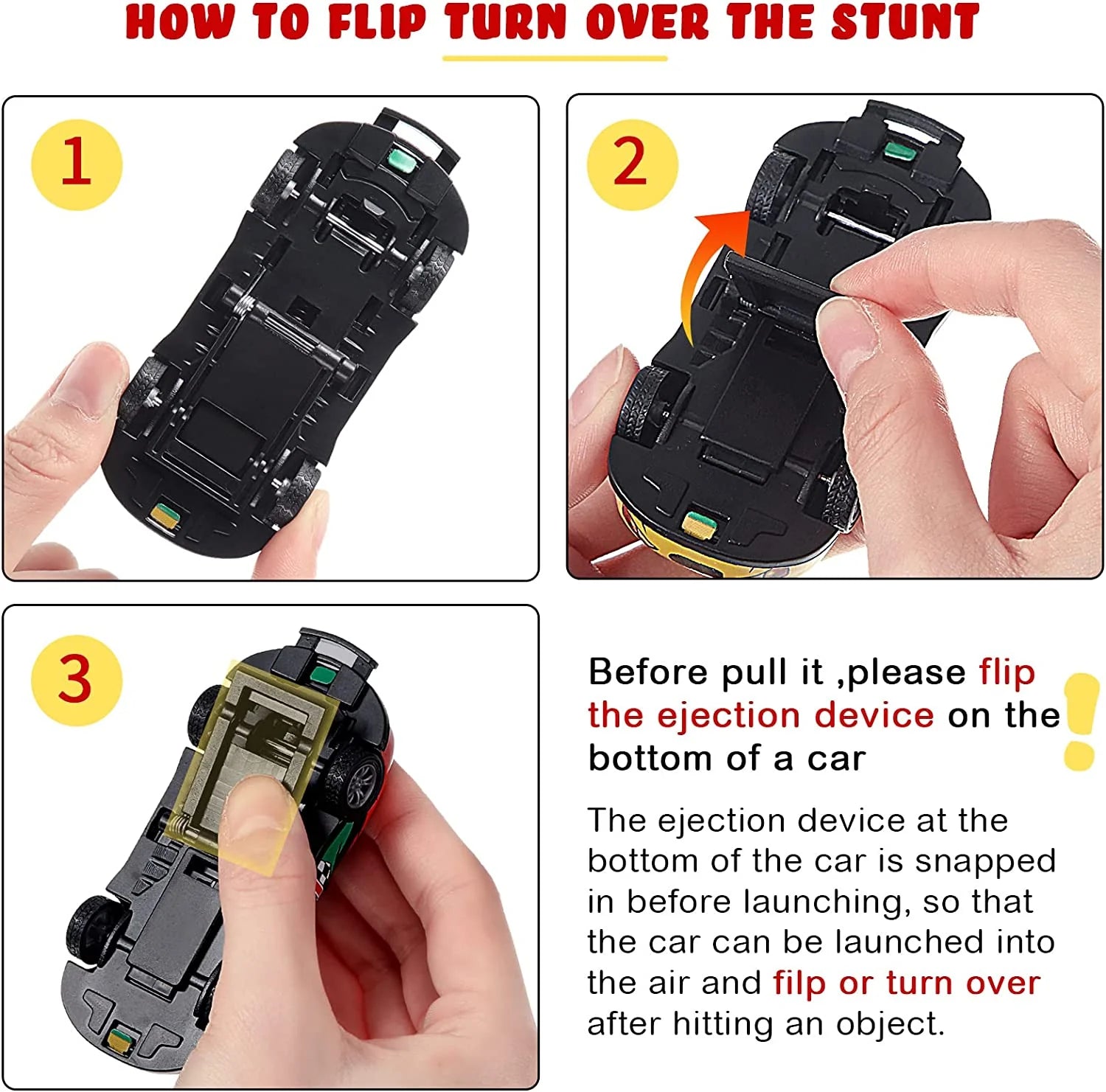 HOW TO FLIP TURN OVER THE STUNT

1

2

3

Before pull it ,please flip the ejection device on the bottom of a car

The ejection device at the bottom of the car is snapped in before launching, so that the car can be launched into the air and filp or turn over after hitting an object.